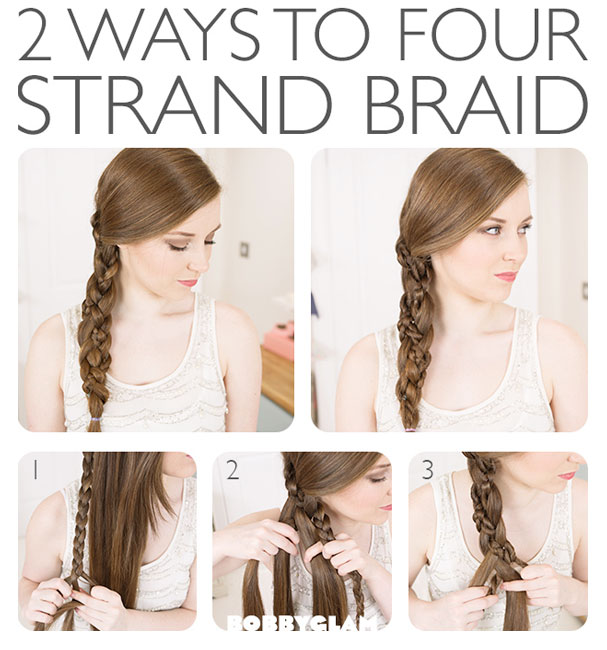 2 WAYS TO FOUR STRAND BRAID

1

2

3

BOBBYGLAM